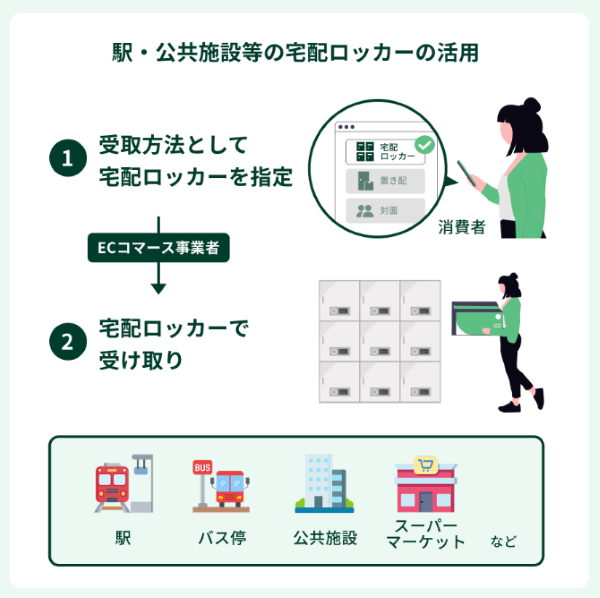 駅・公共施設等の宅配ロッカーの活用

1 受取方法として宅配ロッカーを指定

宅配ロッカー

置き配

対面

消費者

ECコマース事業者

2 宅配ロッカーで受け取り

BUS

駅

バス停

公共施設

スーパーマーケット

など